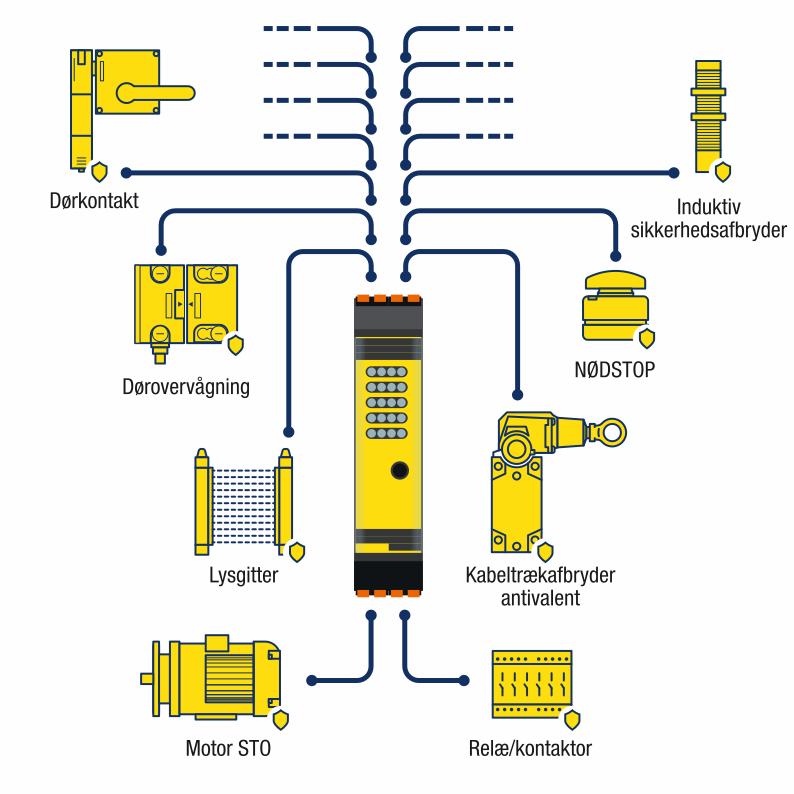 Dørkontakt

Induktiv sikkerhedsafbryder

Dørovervågning

NØDSTOP

Lysgitter

Kabeltrækafbryder antivalent

Motor STO

Relæ/kontaktor